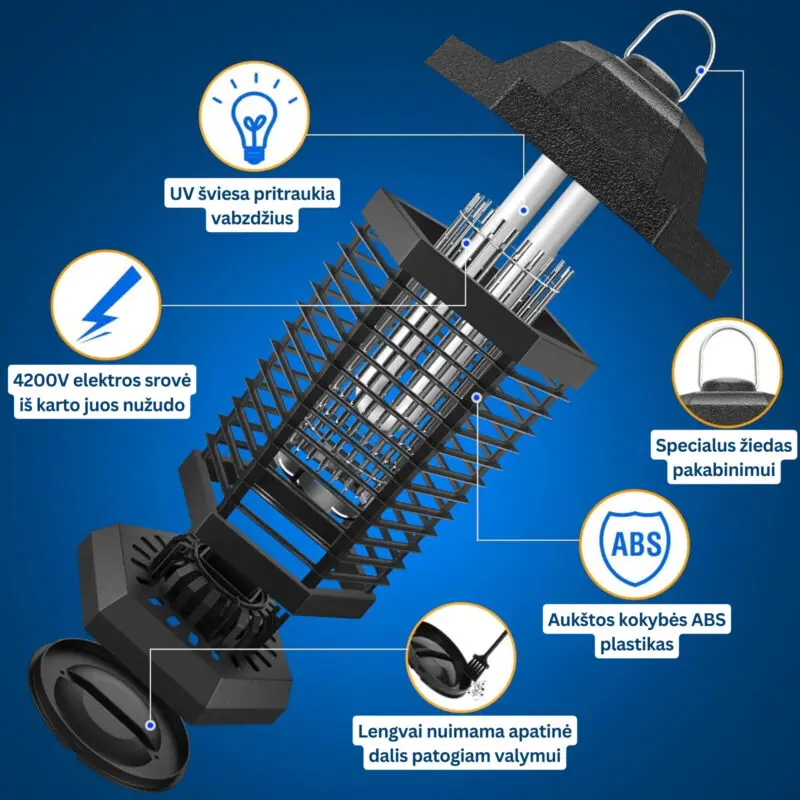 UV šviesa pritraukia vabzdžius

4200V elektros srovė iš karto juos nužudo

Specialus žiedas pakabinimui

ABS

Aukštos kokybės ABS plastikas

Lengvai nuimama apatinė dalis patogiam valymui