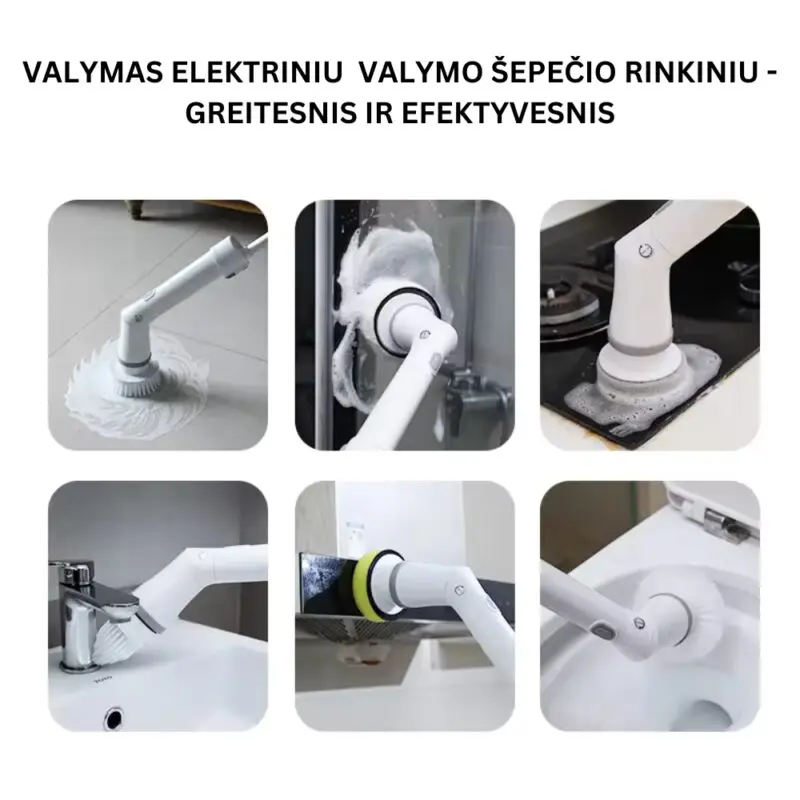 VALYMAS ELEKTRINIU VALYMO ŠEPEČIO RINKINIU - GREITESNIS IR EFEKTYVESNIS